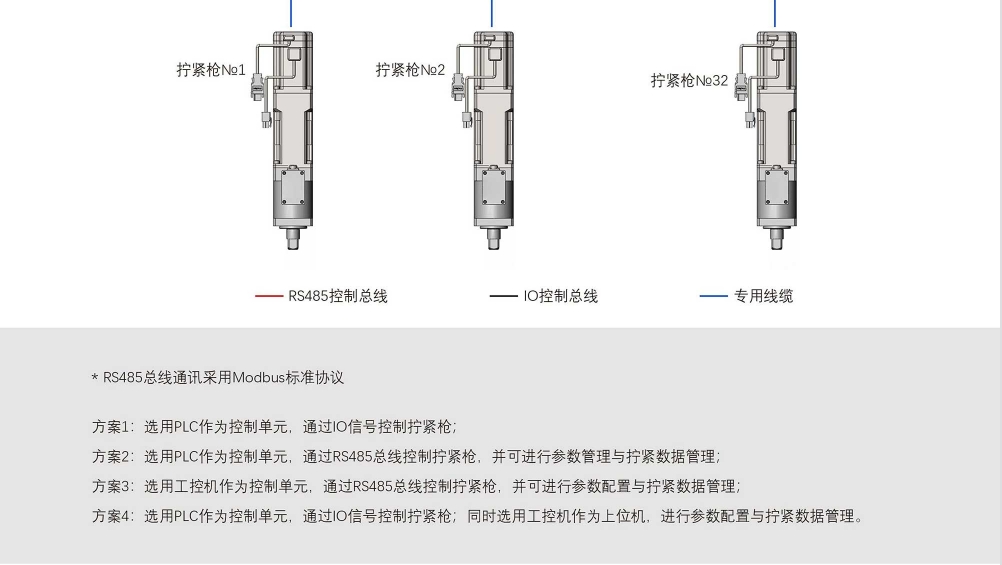 拧紧枪№1

拧紧枪№2

拧紧枪№32

RS485控制总线

IO控制总线

专用线缆

* RS485总线通讯采用Modbus标准协议

方案1：选用PLC作为控制单元，通过IO信号控制拧紧枪；

方案2：选用PLC作为控制单元，通过RS485总线控制拧紧枪，并可进行参数管理与拧紧数据管理；

方案3：选用工控机作为控制单元，通过RS485总线控制拧紧枪，并可进行参数配置与拧紧数据管理；

方案4：选用PLC作为控制单元，通过IO信号控制拧紧枪；同时选用工控机作为上位机，进行参数配置与拧紧数据管理。