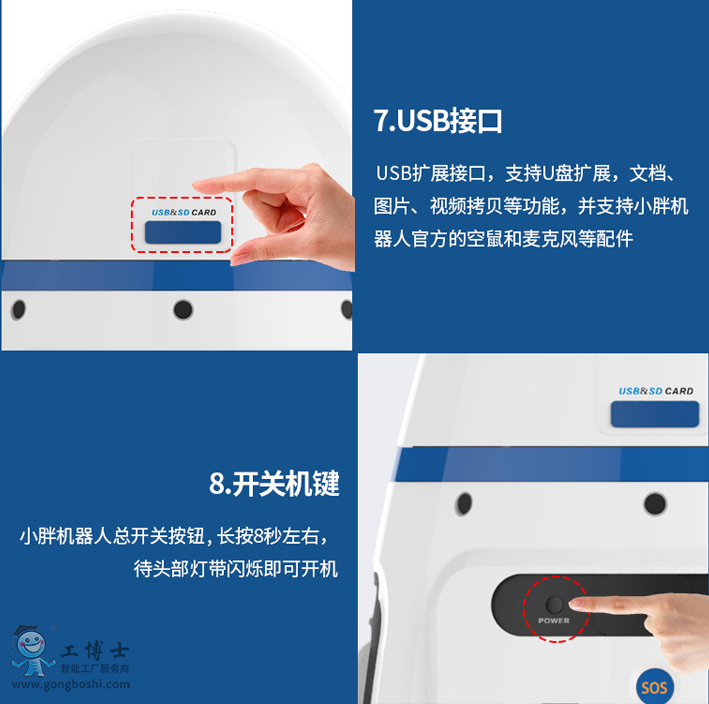 USB&SD CARD

7.USB接口

USB扩展接口，支持U盘扩展，文档、图片、视频拷贝等功能，并支持小胖机器人官方的空鼠和麦克风等配件

USB&SD CARD

8.开关机键

小胖机器人总开关按钮，长按8秒左右，待头部灯带闪烁即可开机

POWER

SOS

工博士
智能工厂服务商
www.gongboshi.com